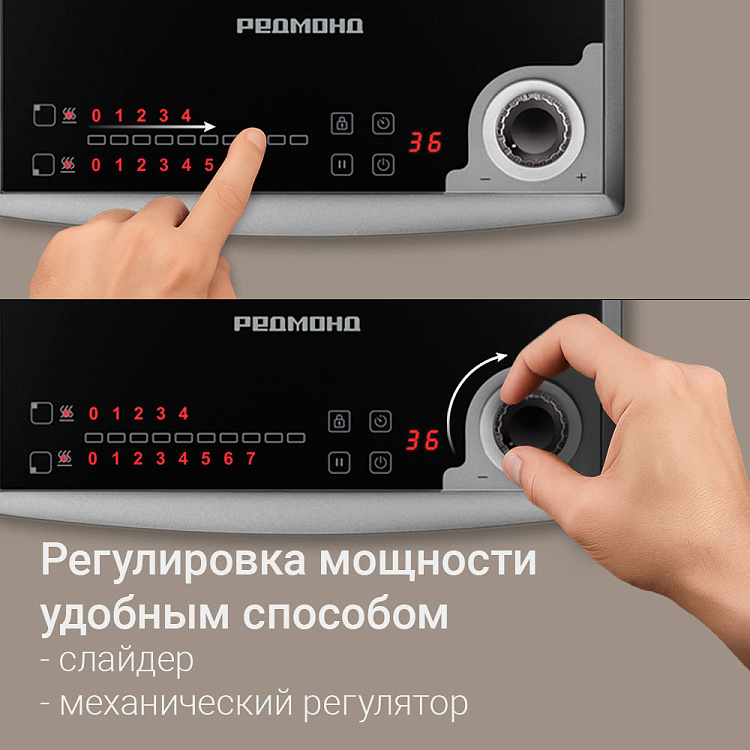 РЕДМОНД

0 1 2 3 4

0 1 2 3 4 5

36

−

+

РЕДМОНД

0 1 2 3 4

0 1 2 3 4 5 6 7

36

−

Регулировка мощности удобным способом

- слайдер

- механический регулятор